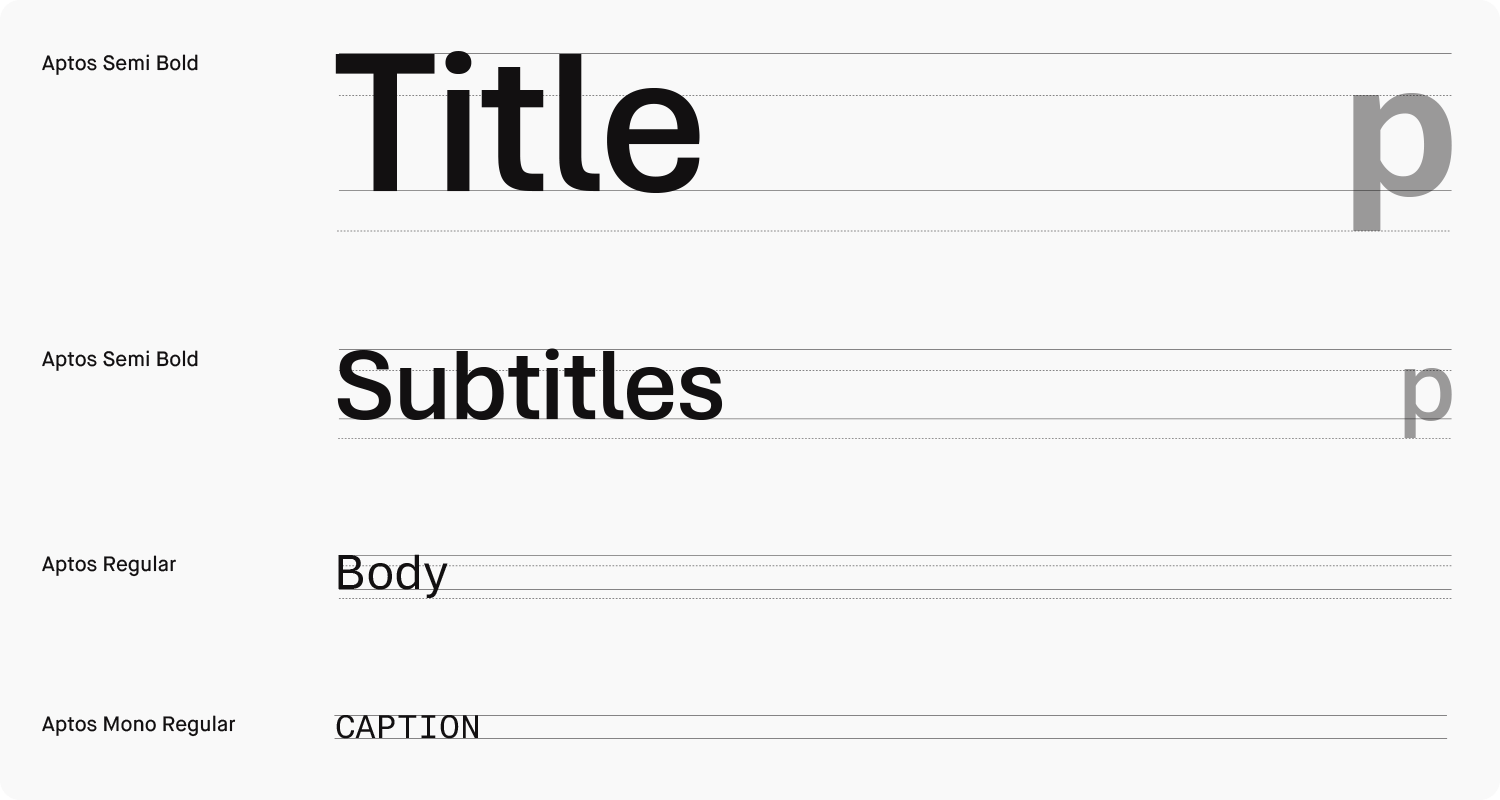 Aptos Semi Bold

Title

p

Aptos Semi Bold

Subtitles

p

Aptos Regular

Body

Aptos Mono Regular

CAPTION